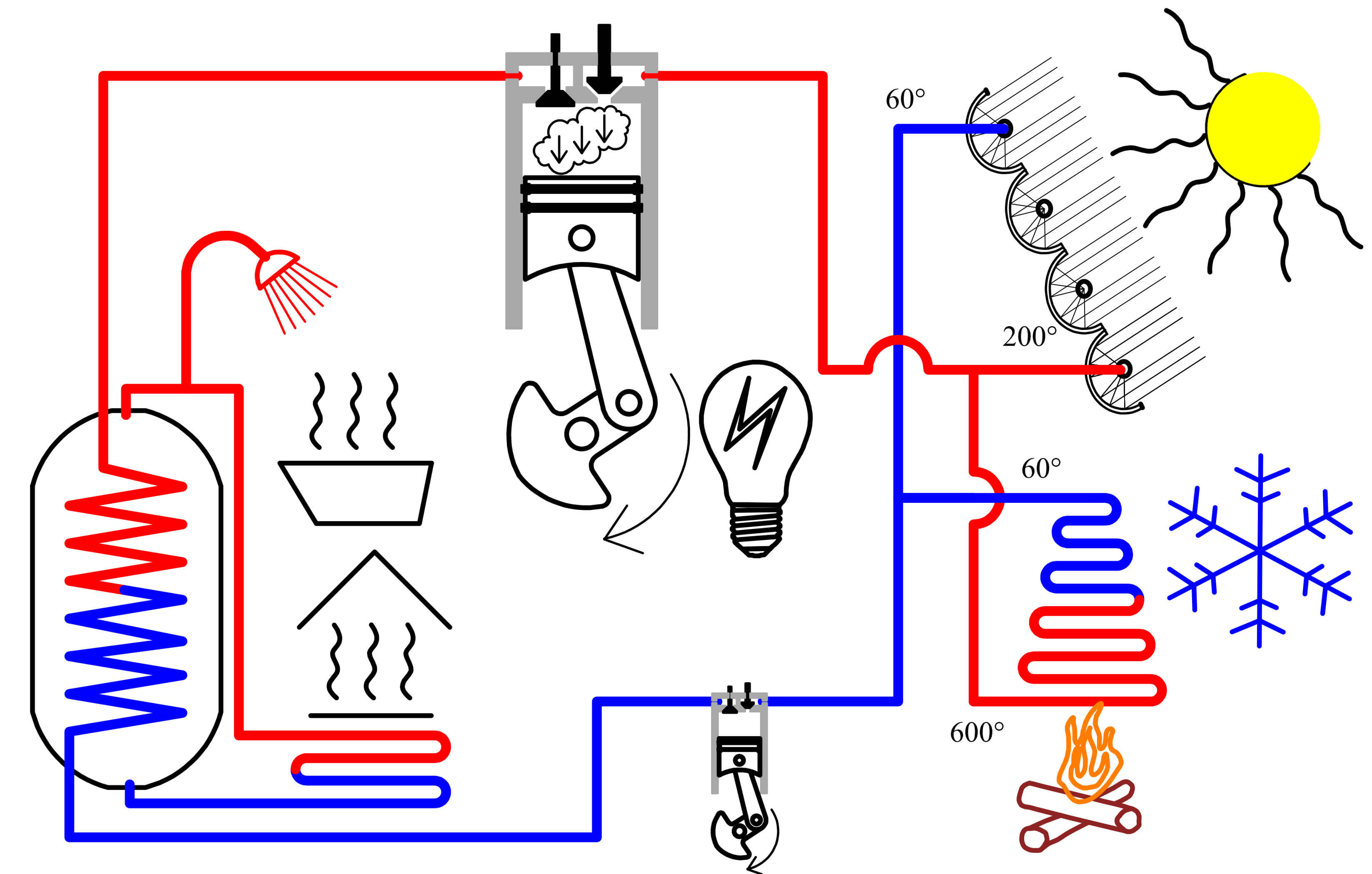 60°

200°

60°

600°